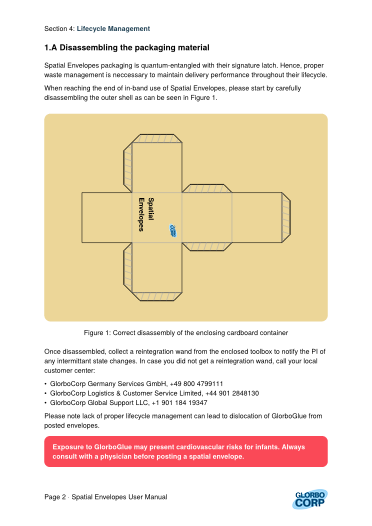 Section 4: Lifecycle Management

1.A Disassembling the packaging material

Spatial Envelopes packaging is quantum-entangled with their signature latch. Hence, proper waste management is neccessary to maintain delivery performance throughout their lifecycle.

When reaching the end of in-band use of Spatial Envelopes, please start by carefully disassembling the outer shell as can be seen in Figure 1.

Spatial Envelopes

Figure 1: Correct disassembly of the enclosing cardboard container

Once disassembled, collect a reintegration wand from the enclosed toolbox to notify the PI of any intermittant state changes. In case you did not get a reintegration wand, call your local customer center:

• GlorboCorp Germany Services GmbH, +49 800 4799111
• GlorboCorp Logistics & Customer Service Limited, +44 901 2848130
• GlorboCorp Global Support LLC, +1 901 184 19347

Please note lack of proper lifecycle management can lead to dislocation of GlorboGlue from posted envelopes.

Exposure to GlorboGlue may present cardiovascular risks for infants. Always consult with a physician before posting a spatial envelope.

Page 2 · Spatial Envelopes User Manual

GLORBO CORP